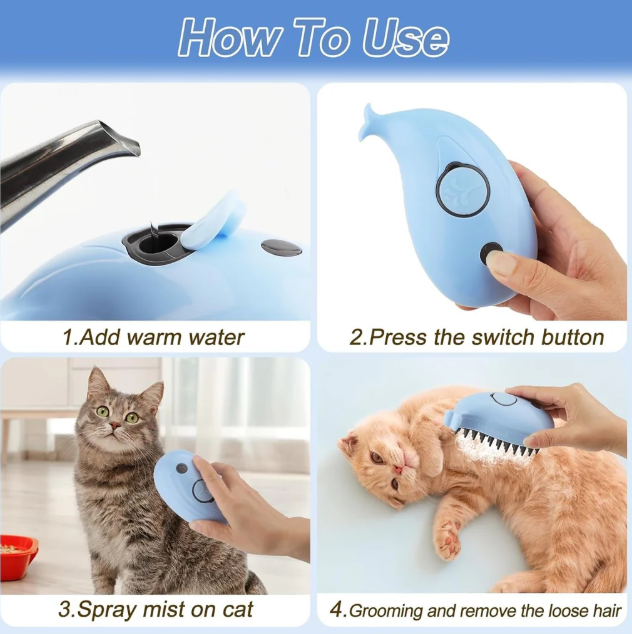 How To Use

1.Add warm water

2.Press the switch button

3.Spray mist on cat

4.Grooming and remove the loose hair